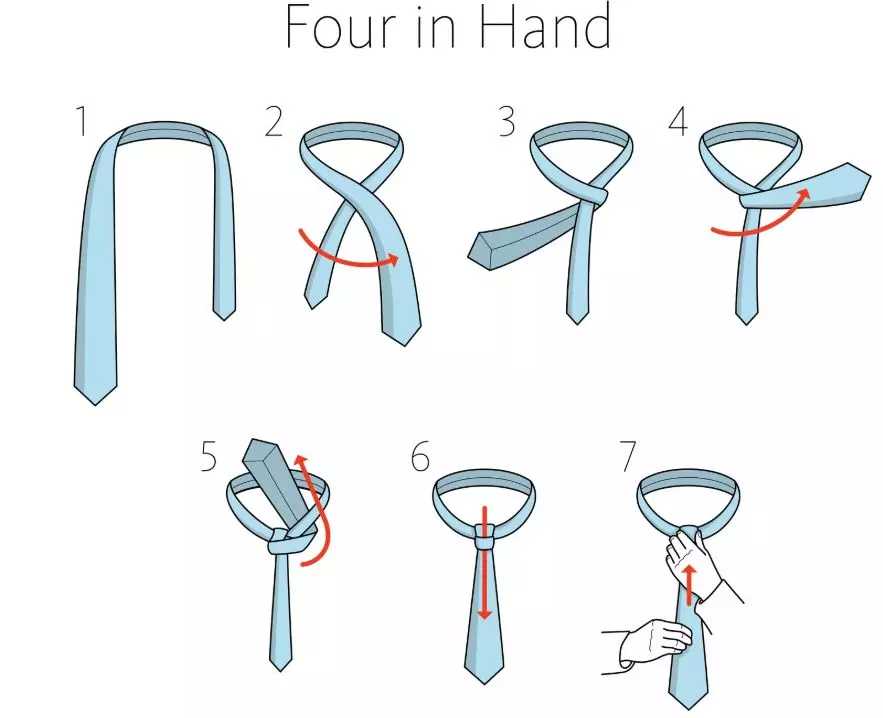 Four in Hand

1

2

3

4

5

6

7